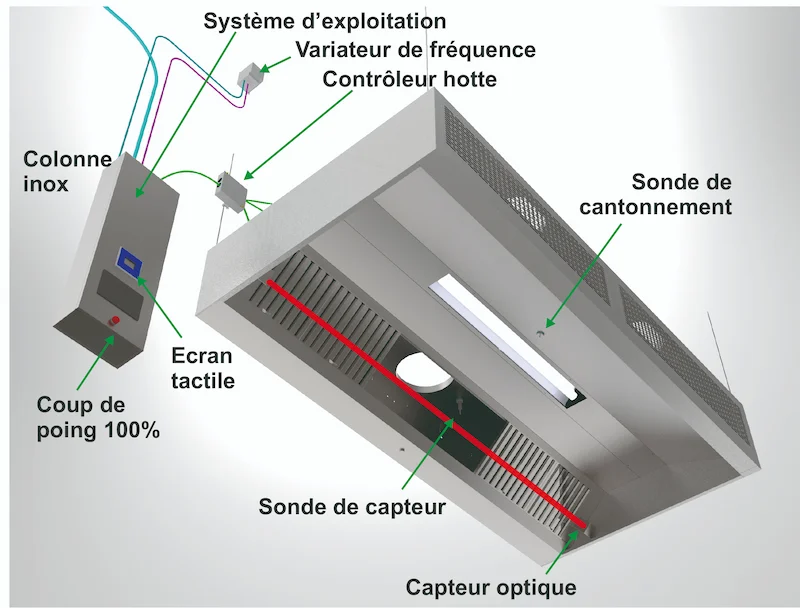 Système d'exploitation
Variateur de fréquence
Contrôleur hotte
Colonne inox
Sonde de cantonnement
Ecran tactile
Coup de poing 100%
Sonde de capteur
Capteur optique